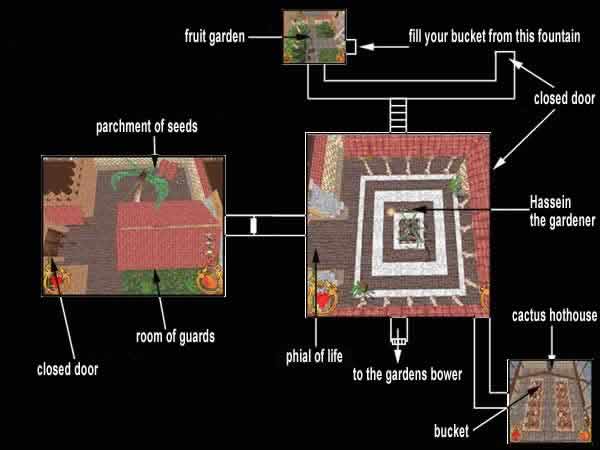 fruit garden

fill your bucket from this fountain

closed door

parchment of seeds

Hassein the gardener

room of guards

closed door

phial of life

to the gardens bower

cactus hothouse

bucket